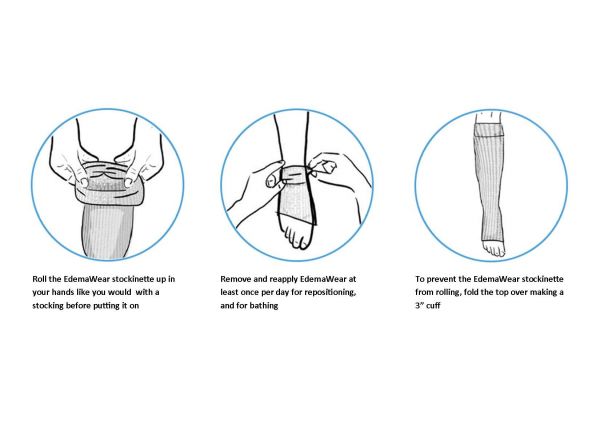 Roll the EdemaWear stockinette up in your hands like you would with a stocking before putting it on

Remove and reapply EdemaWear at least once per day for repositioning, and for bathing

To prevent the EdemaWear stockinette from rolling, fold the top over making a 3” cuff